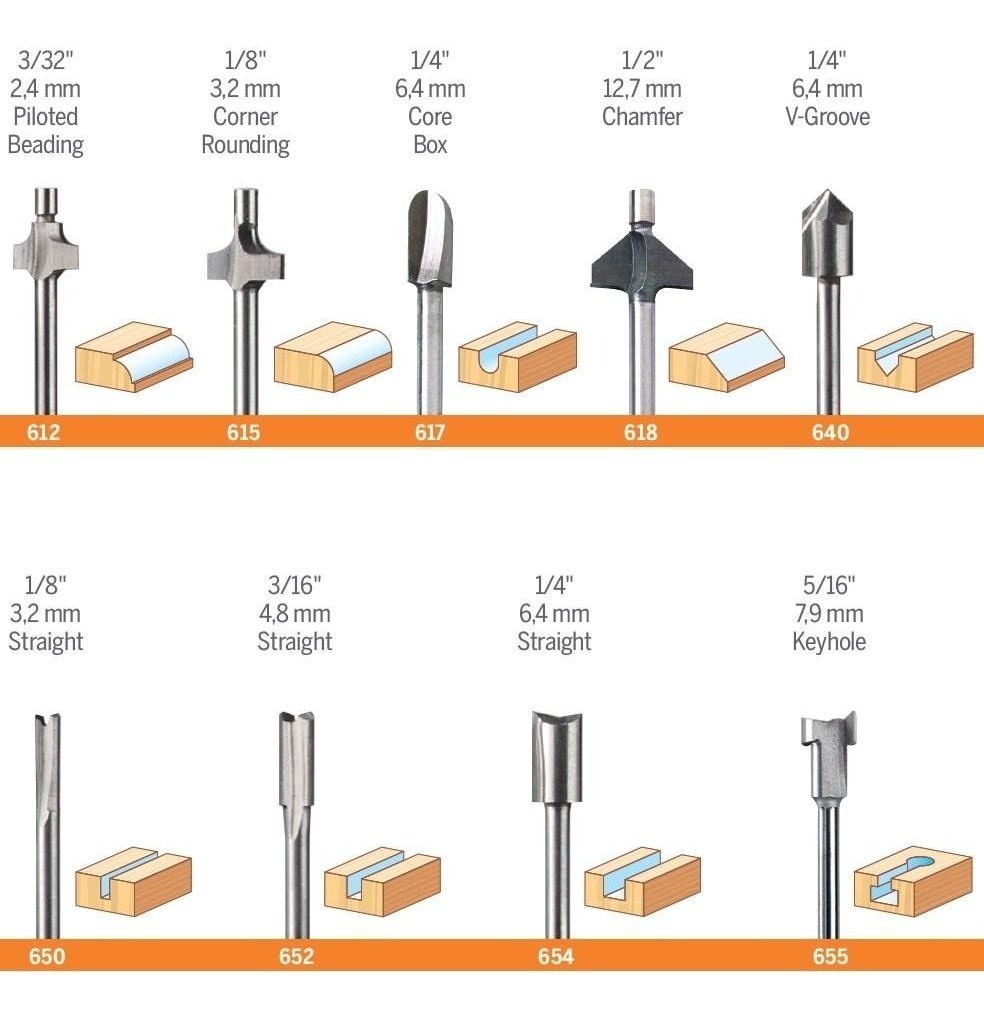 3/32"
2,4 mm
Piloted
Beading

1/8"
3,2 mm
Corner
Rounding

1/4"
6,4 mm
Core
Box

1/2"
12,7 mm
Chamfer

1/4"
6,4 mm
V-Groove

612 615 617 618 640

1/8"
3,2 mm
Straight

3/16"
4,8 mm
Straight

1/4"
6,4 mm
Straight

5/16"
7,9 mm
Keyhole

650 652 654 655